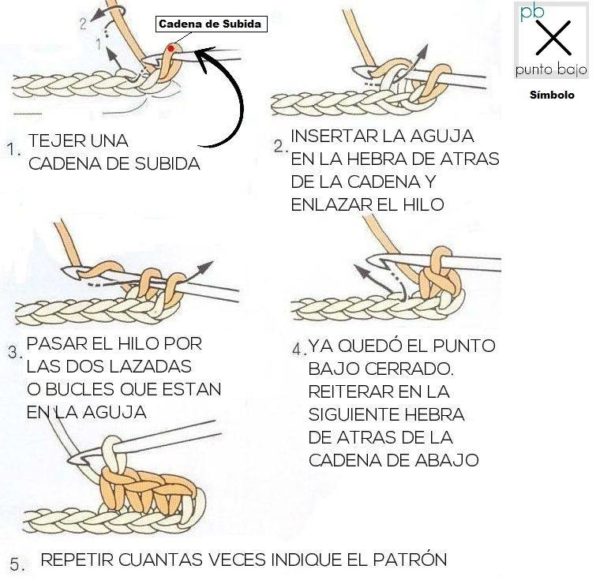 2
1
Cadena de Subida

pb
punto bajo
Símbolo

1. TEJER UNA CADENA DE SUBIDA

2. INSERTAR LA AGUJA EN LA HEBRA DE ATRAS DE LA CADENA Y ENLAZAR EL HILO

3. PASAR EL HILO POR LAS DOS LAZADAS O BUCLES QUE ESTAN EN LA AGUJA

4. YA QUEDÓ EL PUNTO BAJO CERRADO. REITERAR EN LA SIGUIENTE HEBRA DE ATRAS DE LA CADENA DE ABAJO

5. REPETIR CUANTAS VECES INDIQUE EL PATRÓN